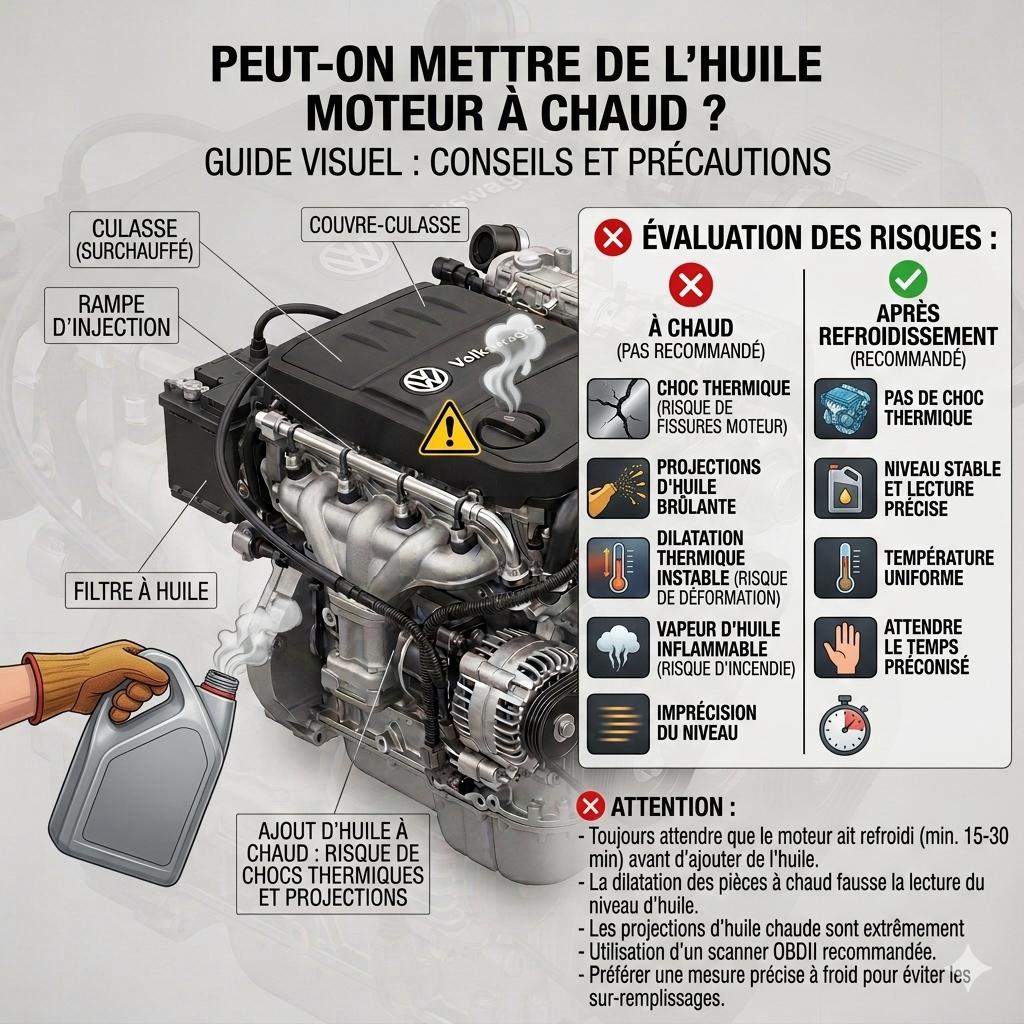 PEUT-ON METTRE DE L'HUILE MOTEUR À CHAUD ?
GUIDE VISUEL : CONSEILS ET PRÉCAUTIONS

CULASSE (SURCHAUFFÉ)

COUVRE-CULASSE

RAMPE D'INJECTION

Volkswagen

FILTRE À HUILE

AJOUT D'HUILE À CHAUD : RISQUE DE CHOCS THERMIQUES ET PROJECTIONS

ÉVALUATION DES RISQUES :

À CHAUD
(PAS RECOMMANDÉ)

CHOC THERMIQUE (RISQUE DE FISSURES MOTEUR)

PROJECTIONS D'HUILE BRÛLANTE

DILATATION THERMIQUE INSTABLE (RISQUE DE DÉFORMATION)

VAPEUR D'HUILE INFLAMMABLE (RISQUE D'INCENDIE)

IMPRÉCISION DU NIVEAU

APRÈS REFROIDISSEMENT
(RECOMMANDÉ)

PAS DE CHOC THERMIQUE

NIVEAU STABLE ET LECTURE PRÉCISE

TEMPÉRATURE UNIFORME

ATTENDRE LE TEMPS PRÉCONISÉ

ATTENTION :
- Toujours attendre que le moteur ait refroidi (min. 15-30 min) avant d'ajouter de l'huile.
- La dilatation des pièces à chaud fausse la lecture du niveau d'huile.
- Les projections d'huile chaude sont extrêmement
- Utilisation d'un scanner OBDII recommandée.
- Préférer une mesure précise à froid pour éviter les sur-remplissages.